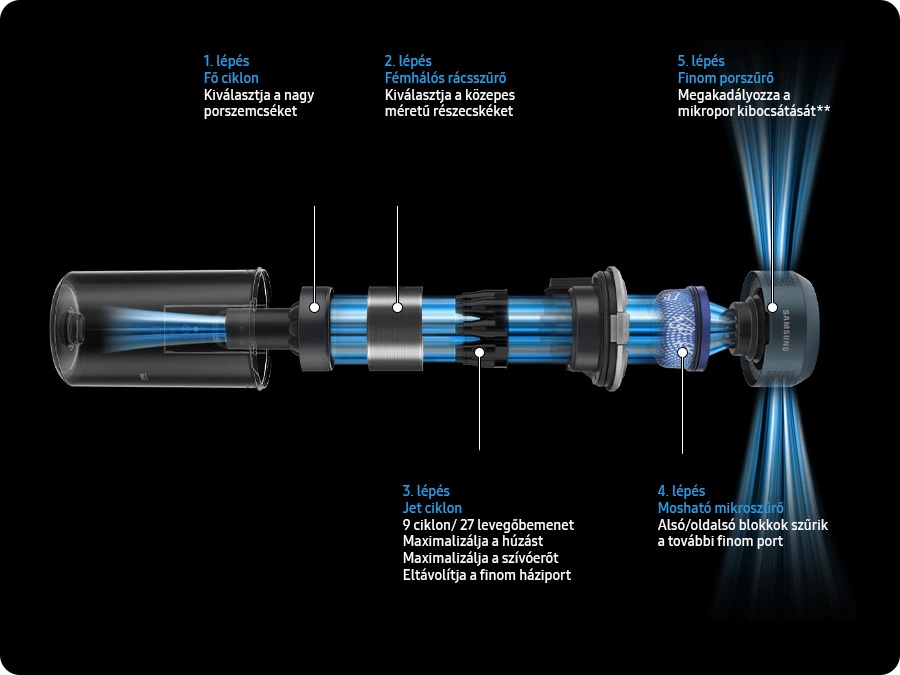 1. lépés
Fő ciklon
Kiválasztja a nagy porszemcséket

2. lépés
Fémhálós rácsszűrő
Kiválasztja a közepes méretű részecskéket

5. lépés
Finom porszűrő
Megakadályozza a mikropor kibocsátását**

SAMSUNG

3. lépés
Jet ciklon
9 ciklon/ 27 levegőbemenet
Maximalizálja a húzást
Maximalizálja a szívóerőt
Eltávolítja a finom háziport

4. lépés
Mosható mikroszűrő
Alsó/oldalsó blokkok szűrik a további finom port