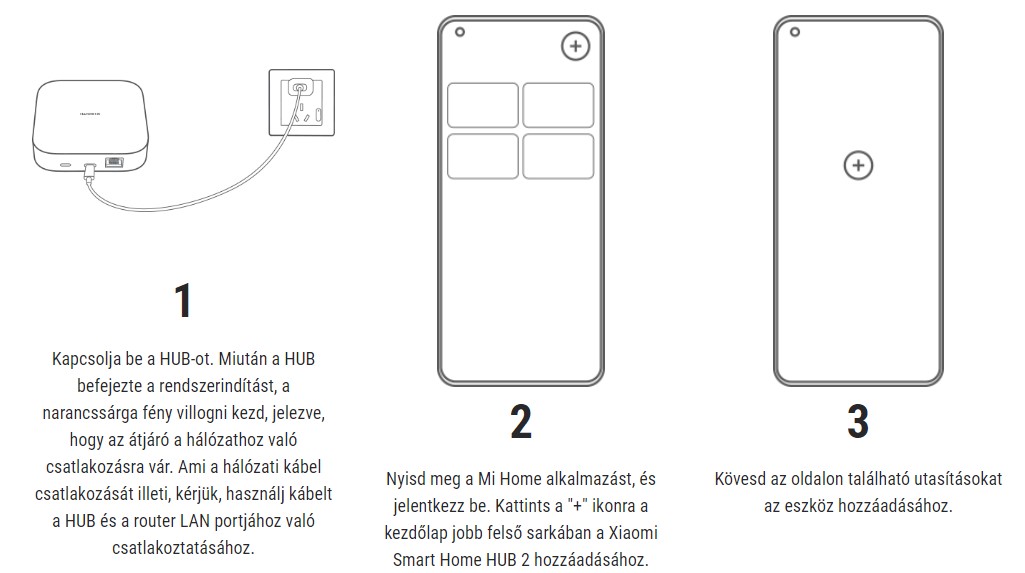 1

Kapcsolja be a HUB-ot. Miután a HUB befejezte a rendszerindítást, a narancssárga fény villogni kezd, jelezve, hogy az átjáró a hálózathoz való csatlakozásra vár. Ami a hálózati kábel csatlakozását illeti, kérjük, használj kábelt a HUB és a router LAN portjához való csatlakoztatásához.

2

Nyisd meg a Mi Home alkalmazást, és jelentkezz be. Kattints a "+" ikonra a kezdőlap jobb felső sarkában a Xiaomi Smart Home HUB 2 hozzáadásához.

3

Kövesd az oldalon található utasításokat az eszköz hozzáadásához.