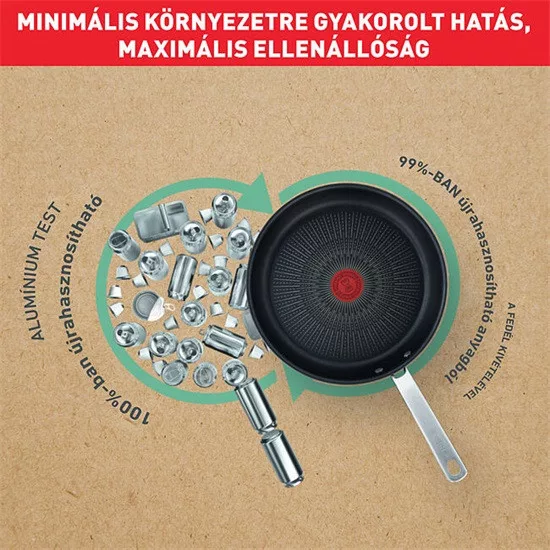 MINIMÁLIS KÖRNYEZETRE GYAKOROLT HATÁS, MAXIMÁLIS ELLENÁLLÓSÁG

ALUMÍNIUM TEST
100%-ban újrahasznosítható

99%-BAN újrahasznosítható anyagból
A FEDÉL KIVÉTELÉVEL