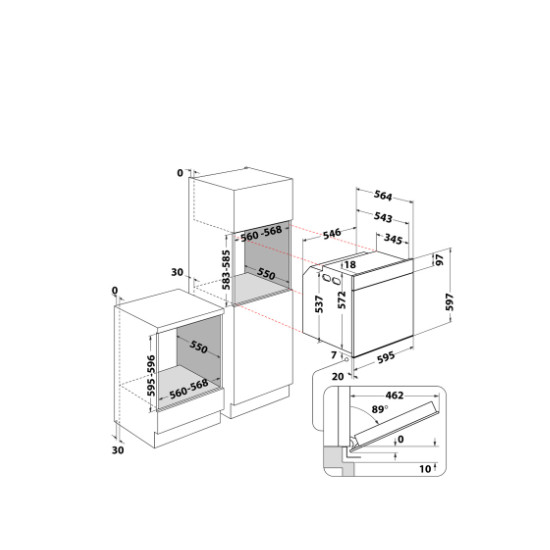 0

560 -568

583-585

550

30

0

550

595-596

560-568

30

564

543

546

345

18

97

537

572

597

7

595

20

462

89°

0

10