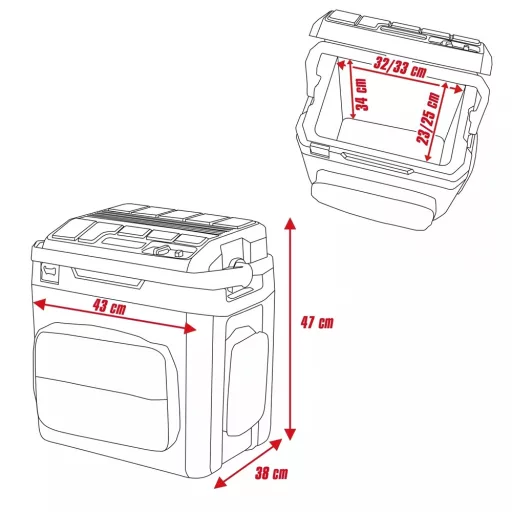 32/33 cm
34 cm
23/25 cm
43 cm
47 cm
38 cm